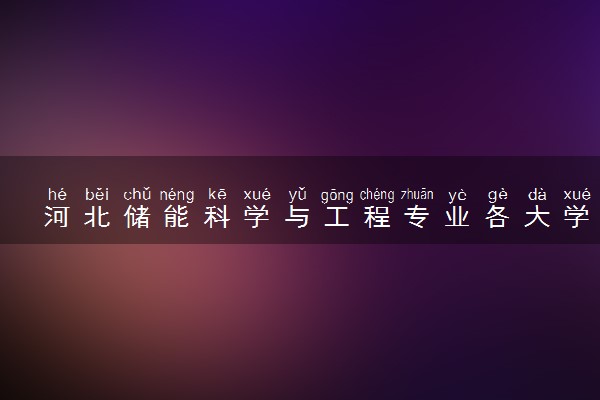 hé běi chǔ néng kē xué yǔ gōng chéng zhuān yè gè dà xué
河北储能科学与工程专业各大学