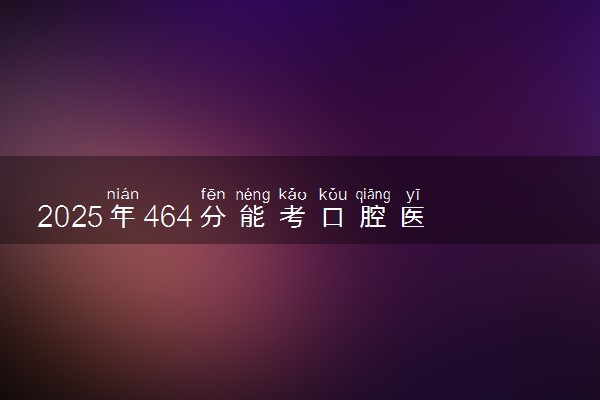 nián fēn néng kǎo kǒu qiāng yī
2025年464分能考口腔医