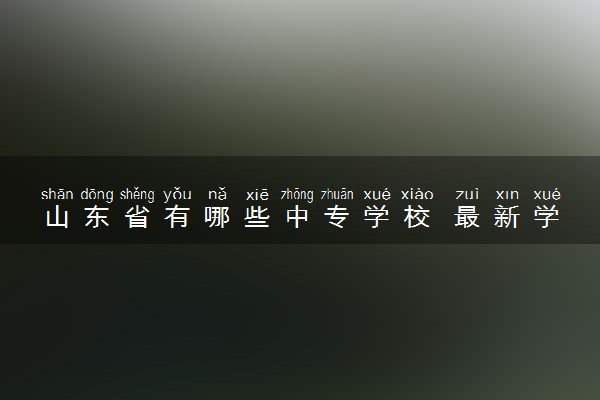 shān dōng shěng yǒu nǎ xiē zhōng zhuān xué xiào zuì xīn xué
山东省有哪些中专学校 最新学