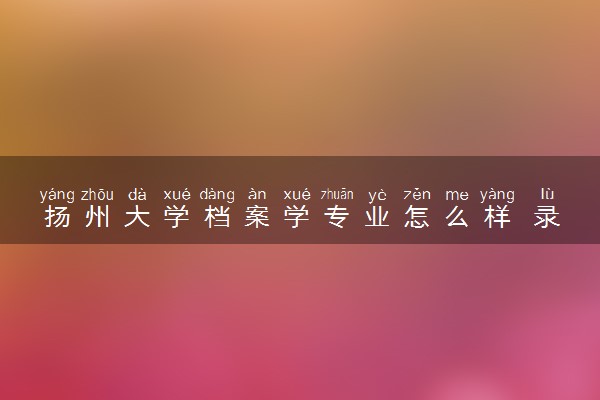 yáng zhōu dà xué dàng àn xué zhuān yè zěn me yàng lù
扬州大学档案学专业怎么样 录