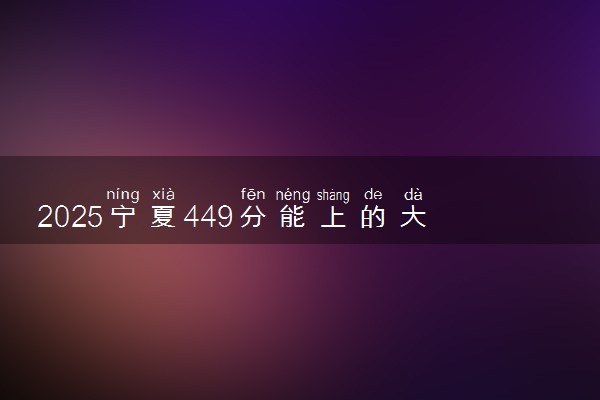 níng xià fēn néng shàng de dà
2025宁夏449分能上的大