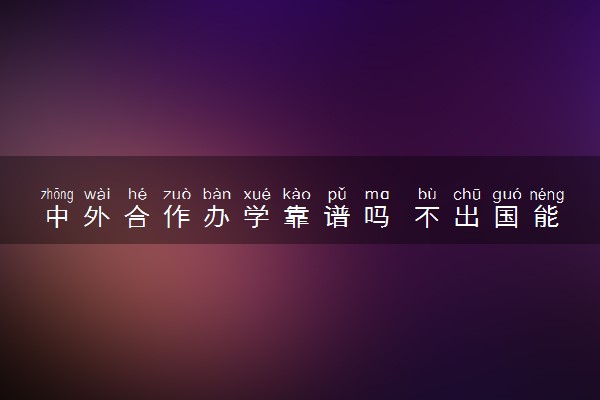 zhōng wài hé zuò bàn xué kào pǔ ma bù chū guó néng
中外合作办学靠谱吗 不出国能