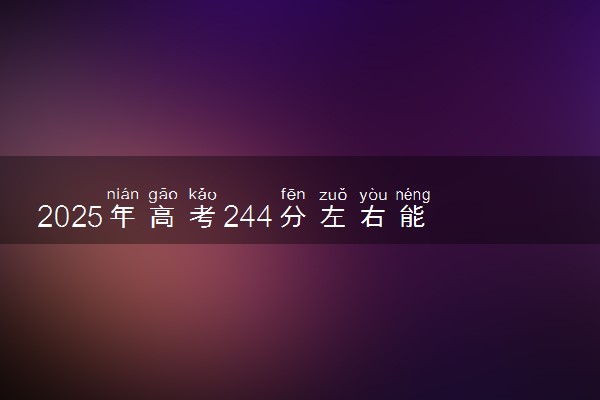 nián gāo kǎo fēn zuǒ yòu néng
2025年高考244分左右能