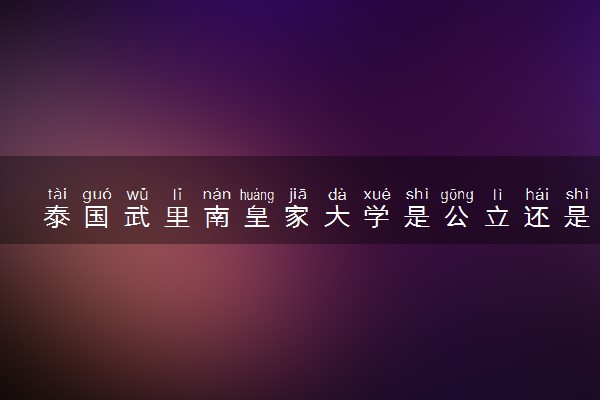 tài guó wǔ lǐ nán huáng jiā dà xué shì gōng lì hái shì
泰国武里南皇家大学是公立还是