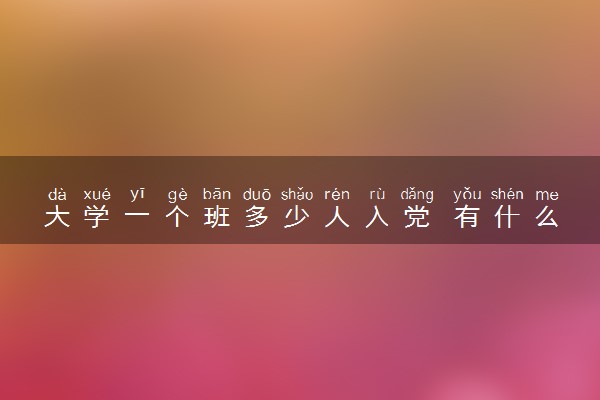 dà xué yī gè bān duō shǎo rén rù dǎng yǒu shén me
大学一个班多少人入党 有什么