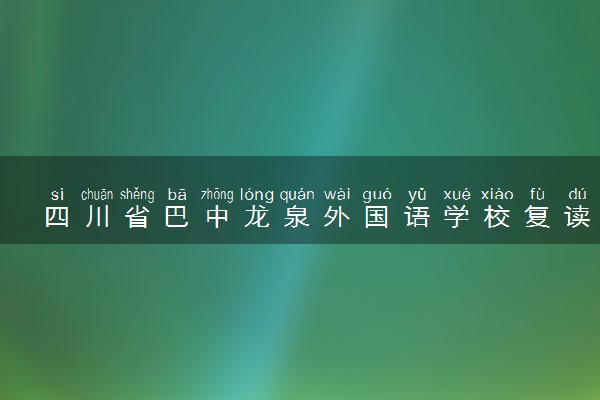 sì chuān shěng bā zhōng lóng quán wài guó yǔ xué xiào fù dú
四川省巴中龙泉外国语学校复读