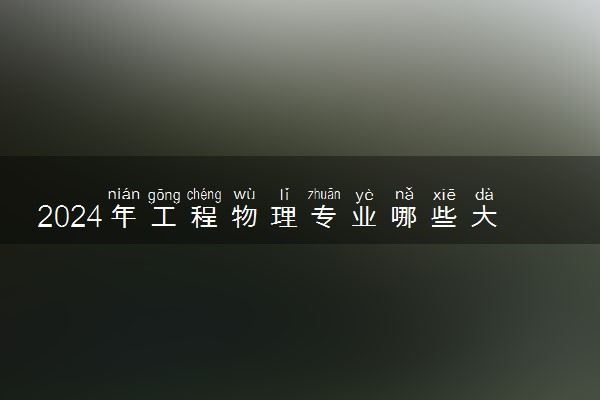 nián gōng chéng wù lǐ zhuān yè nǎ xiē dà
2024年工程物理专业哪些大