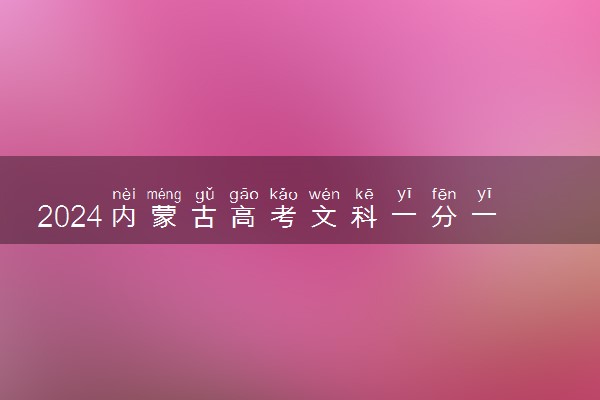 nèi méng gǔ gāo kǎo wén kē yī fēn yī
2024内蒙古高考文科一分一