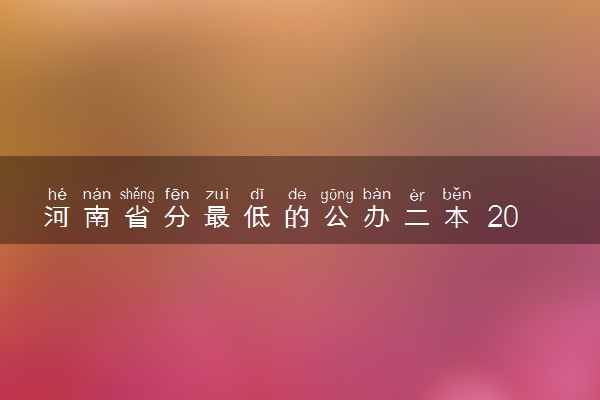 hé nán shěng fēn zuì dī de gōng bàn èr běn
河南省分最低的公办二本 20