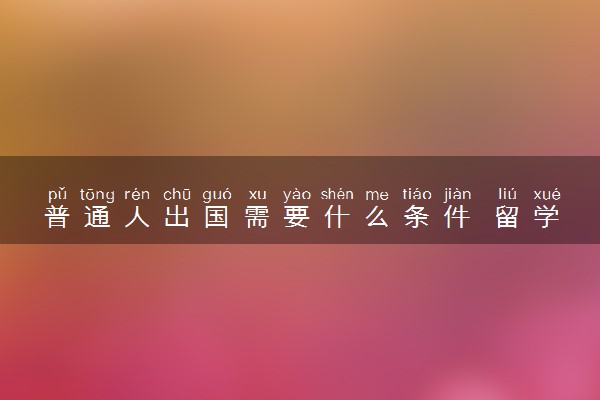 pǔ tōng rén chū guó xu yào shén me tiáo jiàn liú xué
普通人出国需要什么条件 留学