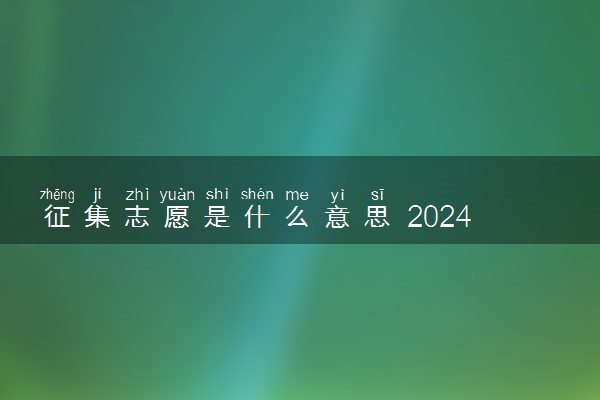 zhēng jí zhì yuàn shì shén me yì sī
征集志愿是什么意思 2024