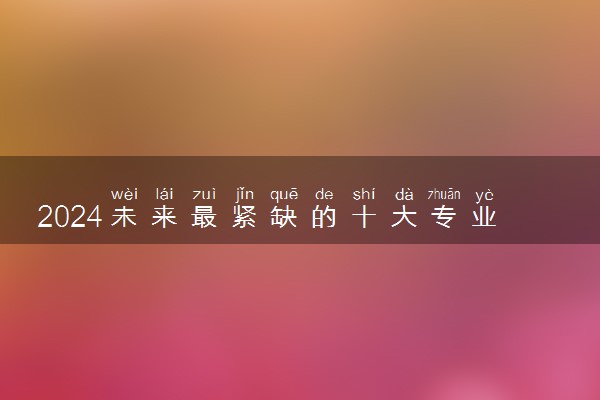 wèi lái zuì jǐn quē de shí dà zhuān yè
2024未来最紧缺的十大专业