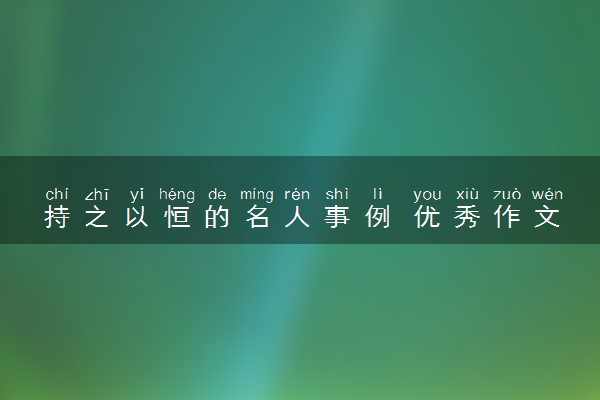 chí zhī yǐ héng de míng rén shì lì you xiù zuò wén
持之以恒的名人事例 优秀作文