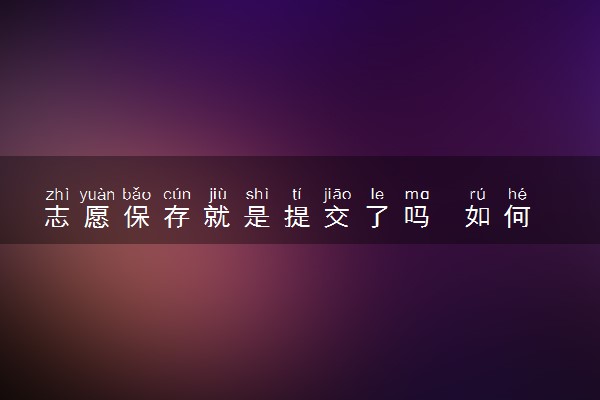 zhì yuàn bǎo cún jiù shì tí jiāo le ma rú hé
志愿保存就是提交了吗 如何