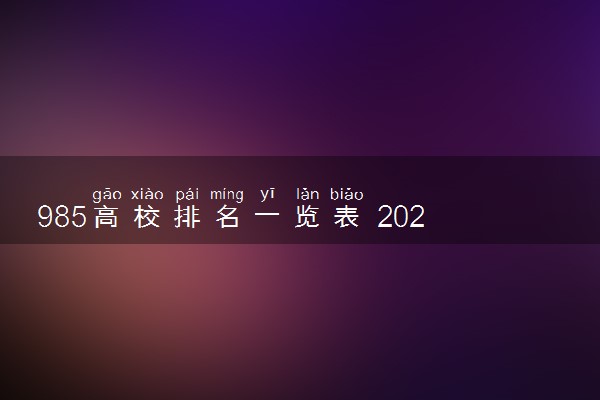 gāo xiào pái míng yī lǎn biǎo
985高校排名一览表 202